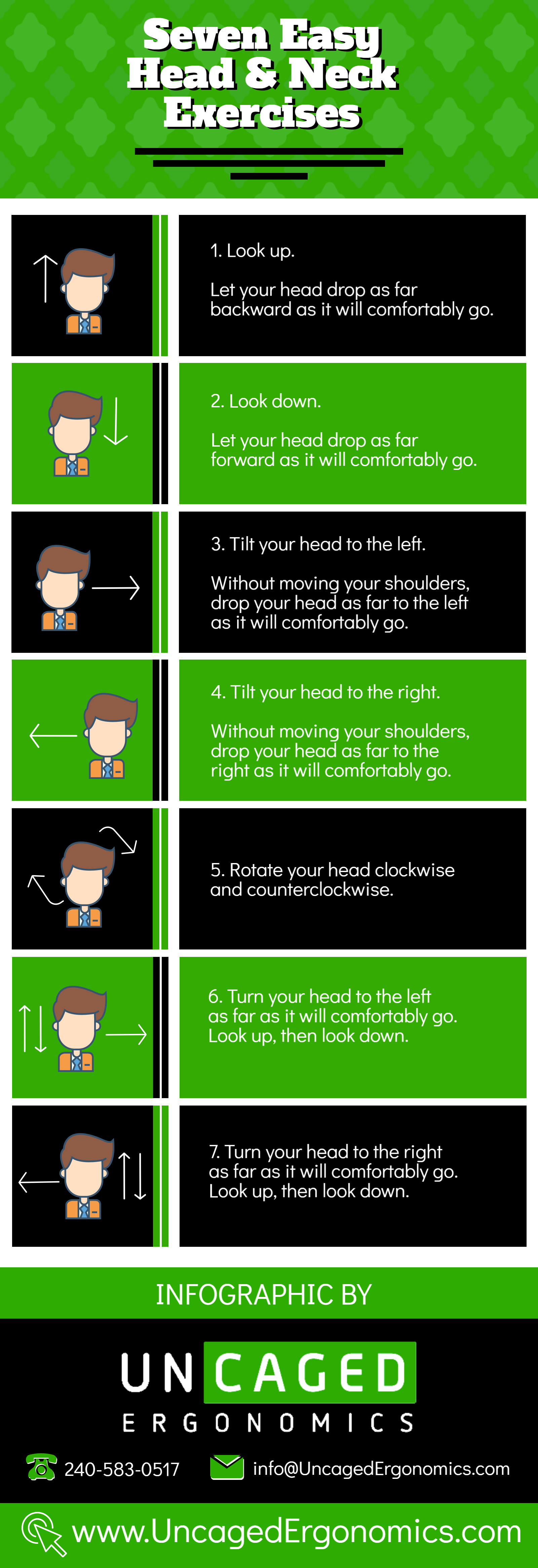 Seven Easy Head & Neck Exercises

1. Look up.

Let your head drop as far backward as it will comfortably go.

2. Look down.

Let your head drop as far forward as it will comfortably go.

3. Tilt your head to the left.

Without moving your shoulders, drop your head as far to the left as it will comfortably go.

4. Tilt your head to the right.

Without moving your shoulders, drop your head as far to the right as it will comfortably go.

5. Rotate your head clockwise and counterclockwise.

6. Turn your head to the left as far as it will comfortably go. Look up, then look down.

7. Turn your head to the right as far as it will comfortably go. Look up, then look down.

INFOGRAPHIC BY

UNCAGED
ERGONOMICS

240-583-0517

info@UncagedErgonomics.com

www.UncagedErgonomics.com