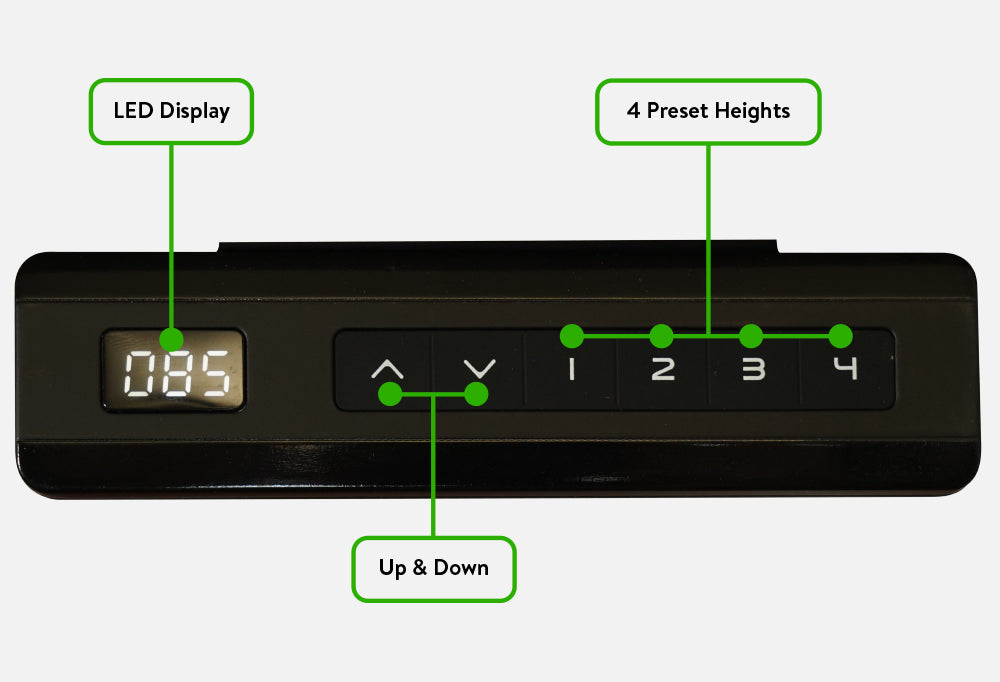 LED Display

4 Preset Heights

085

1 2 3 4

Up & Down