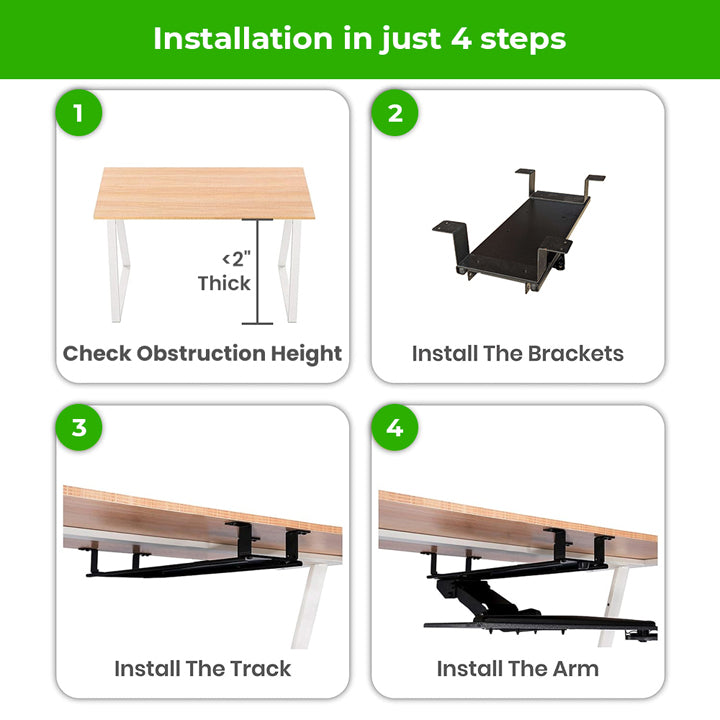 Installation in just 4 steps

1

<2"
Thick

Check Obstruction Height

2

Install The Brackets

3

Install The Track

4

Install The Arm