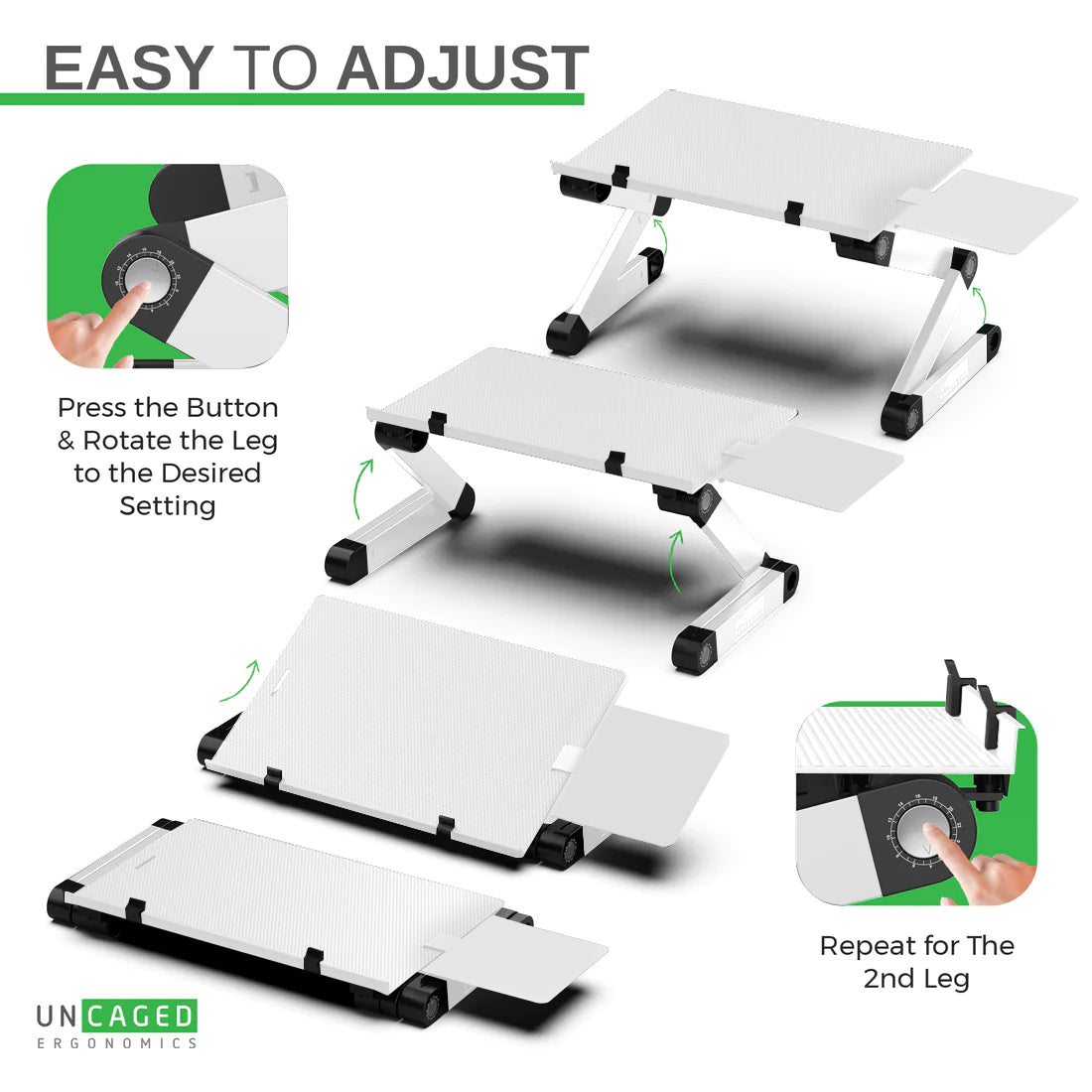 EASY TO ADJUST

Press the Button & Rotate the Leg to the Desired Setting

Repeat for The 2nd Leg

UNCAGED
ERGONOMICS